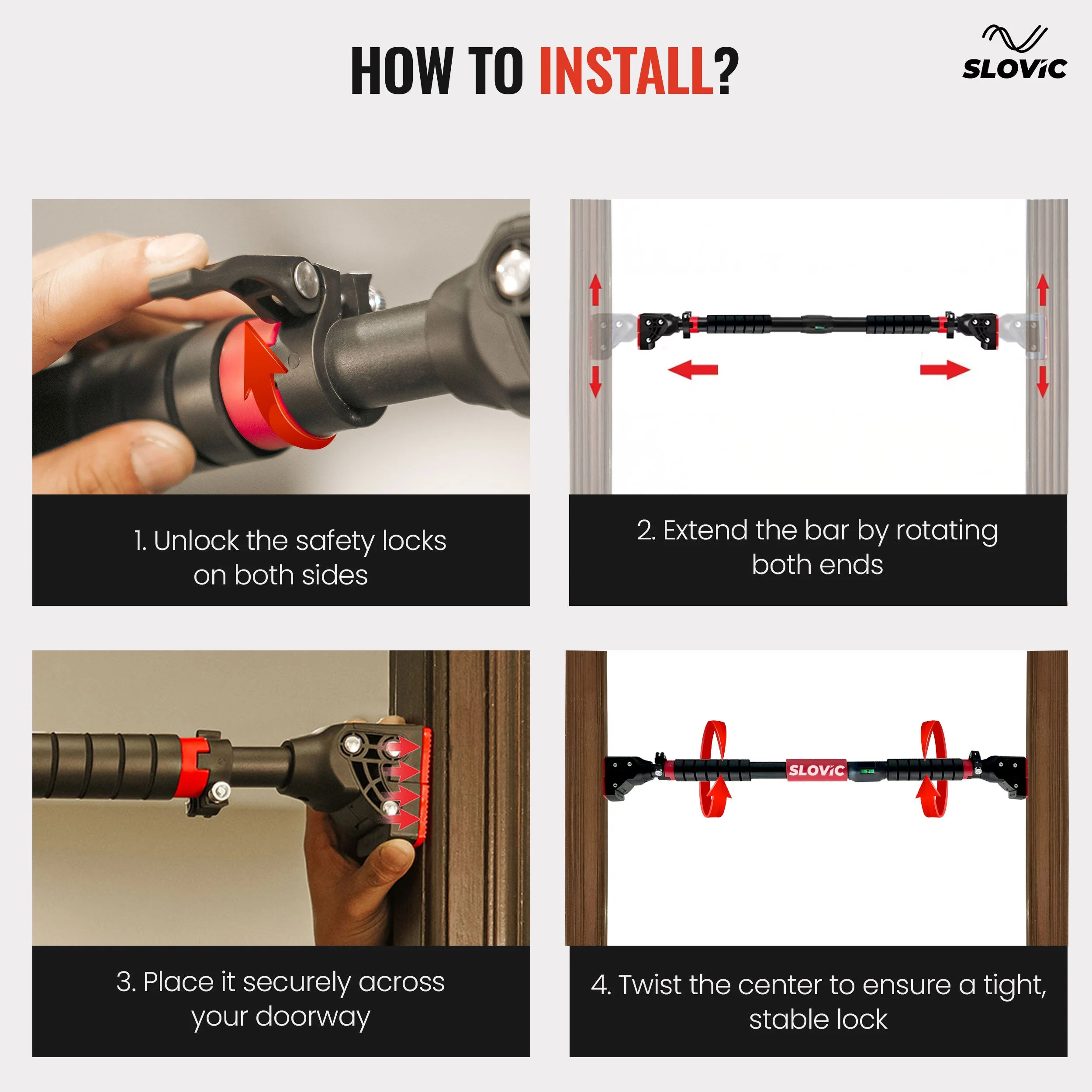 HOW TO INSTALL?

SLOViC

1. Unlock the safety locks on both sides

2. Extend the bar by rotating both ends

3. Place it securely across your doorway

SLOViC

4. Twist the center to ensure a tight, stable lock